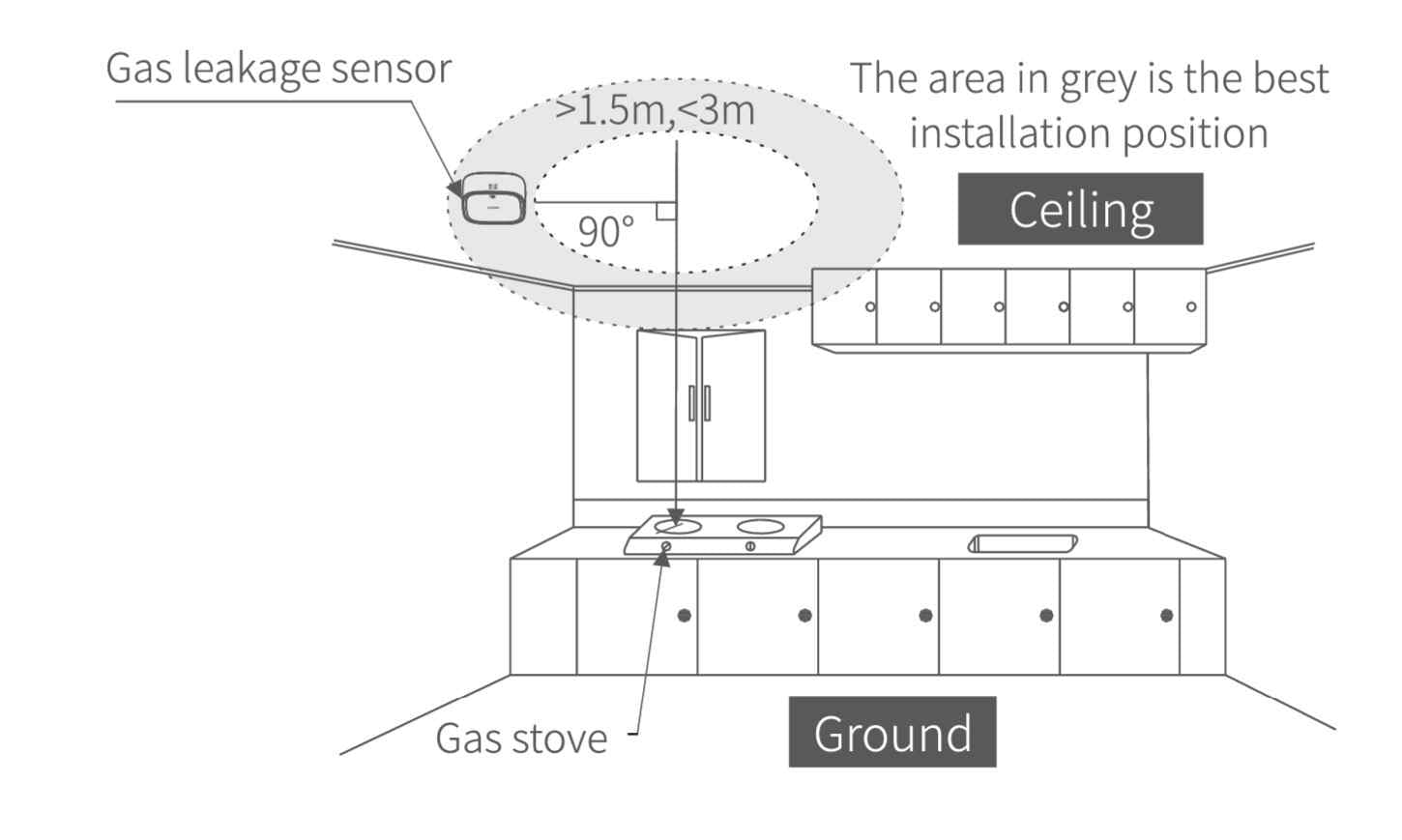 Gas leakage sensor

>1.5m,<3m

The area in grey is the best installation position

Ceiling

90°

Gas stove

Ground